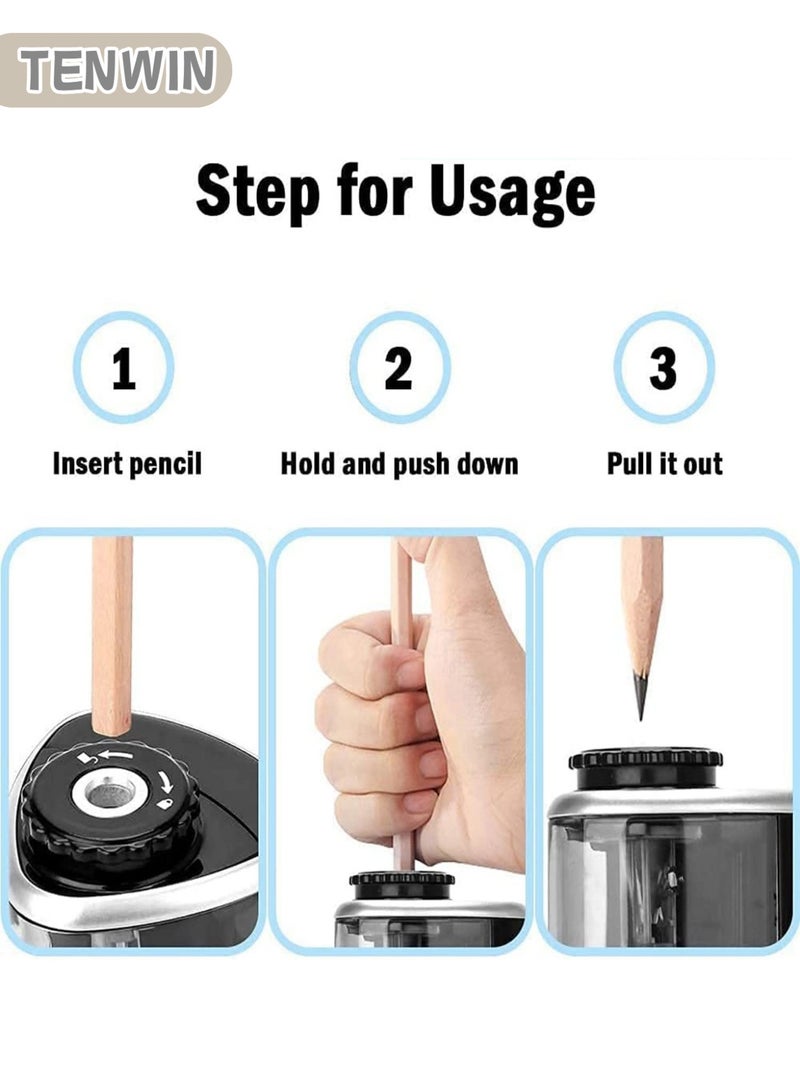 TENWIN

Step for Usage

1
Insert pencil

2
Hold and push down

3
Pull it out